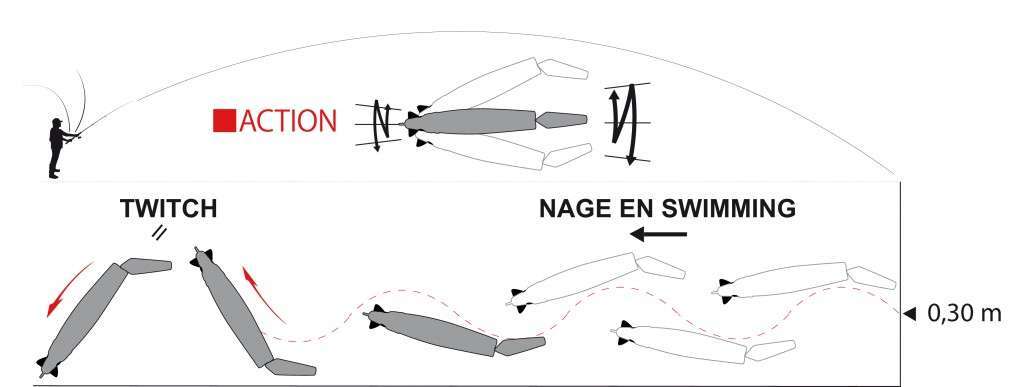 ACTION

TWITCH

NAGE EN SWIMMING

0,30 m