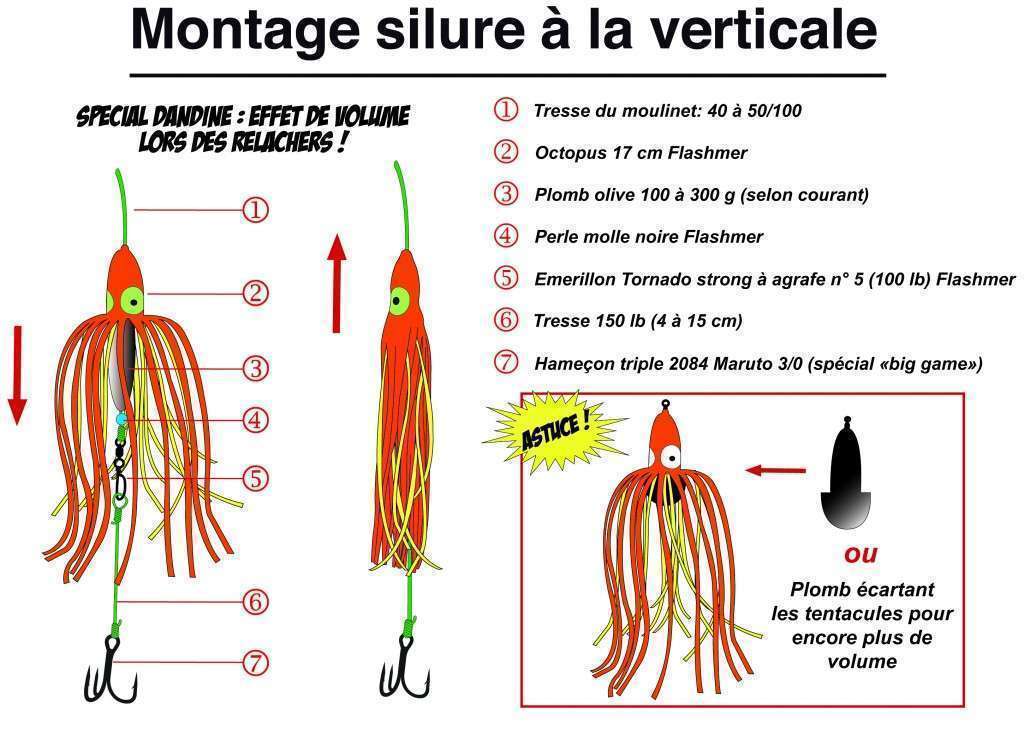 Montage silure à la verticale

SPECIAL DANDINE : EFFET DE VOLUME LORS DES RELACHERS !

①
②
③
④
⑤
⑥
⑦

① Tresse du moulinet: 40 à 50/100

② Octopus 17 cm Flashmer

③ Plomb olive 100 à 300 g (selon courant)

④ Perle molle noire Flashmer

⑤ Emerillon Tornado strong à agrafe n° 5 (100 lb) Flashmer

⑥ Tresse 150 lb (4 à 15 cm)

⑦ Hameçon triple 2084 Maruto 3/0 (spécial «big game»)

ASTUCE !

ou

Plomb écartant les tentacules pour encore plus de volume