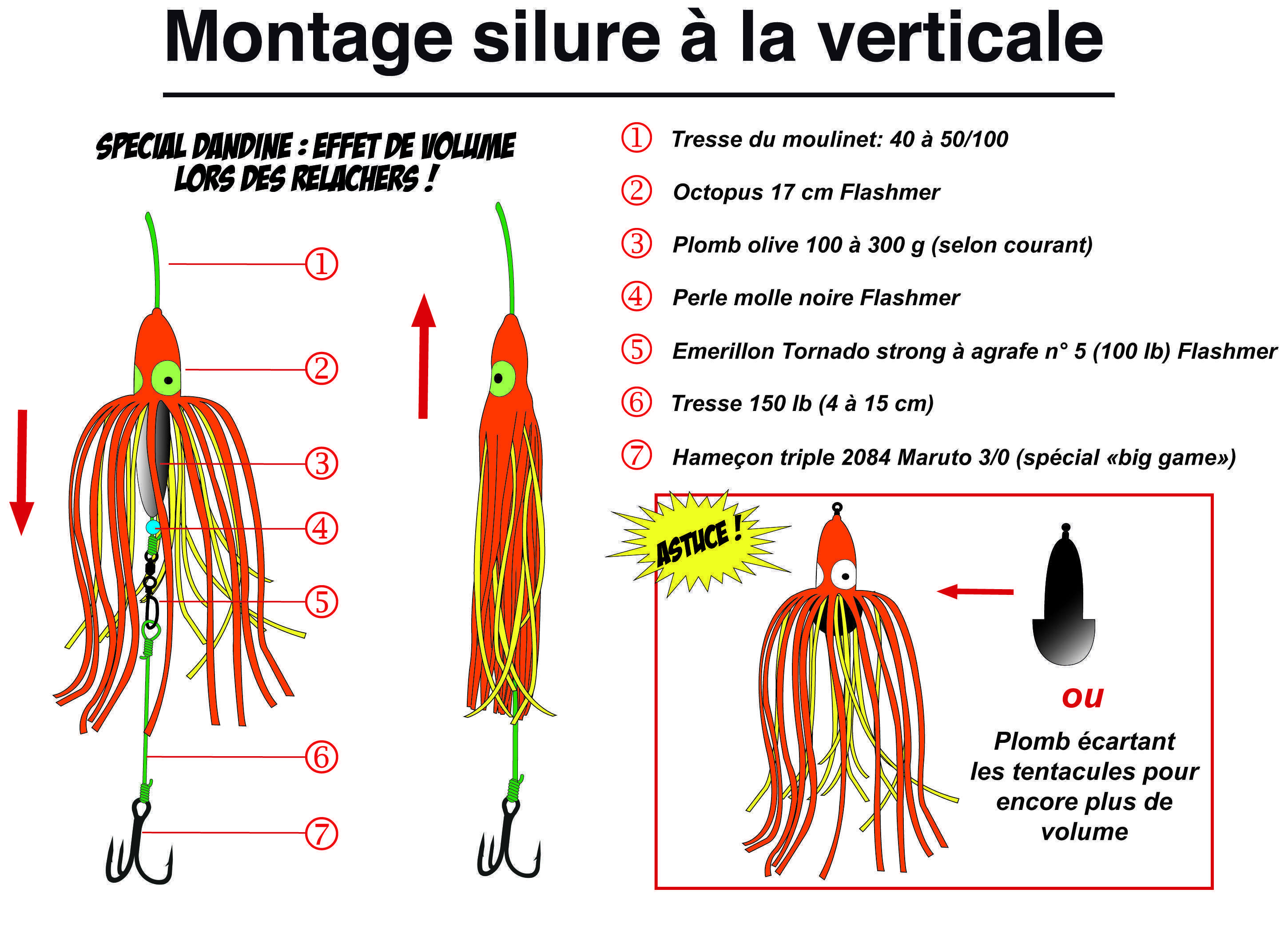 Montage silure à la verticale

SPECIAL DANDINE : EFFET DE VOLUME LORS DES RELACHERS !

①

②

③

④

⑤

⑥

⑦

① Tresse du moulinet: 40 à 50/100

② Octopus 17 cm Flashmer

③ Plomb olive 100 à 300 g (selon courant)

④ Perle molle noire Flashmer

⑤ Emerillon Tornado strong à agrafe n° 5 (100 lb) Flashmer

⑥ Tresse 150 lb (4 à 15 cm)

⑦ Hameçon triple 2084 Maruto 3/0 (spécial «big game»)

ASTUCE !

ou

Plomb écartant les tentacules pour encore plus de volume