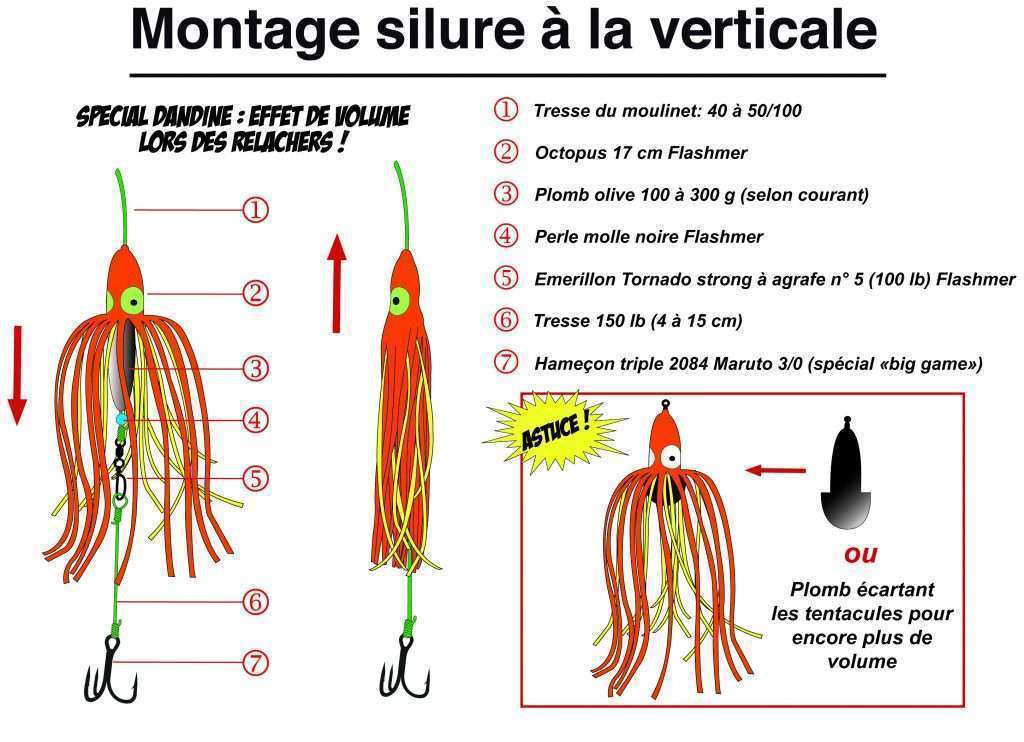 Montage silure à la verticale

SPECIAL DANDINE : EFFET DE VOLUME LORS DES RELACHERS !

①
②
③
④
⑤
⑥
⑦

① Tresse du moulinet: 40 à 50/100

② Octopus 17 cm Flashmer

③ Plomb olive 100 à 300 g (selon courant)

④ Perle molle noire Flashmer

⑤ Emerillon Tornado strong à agrafe n° 5 (100 lb) Flashmer

⑥ Tresse 150 lb (4 à 15 cm)

⑦ Hameçon triple 2084 Maruto 3/0 (spécial «big game»)

ASTUCE !

ou

Plomb écartant les tentacules pour encore plus de volume