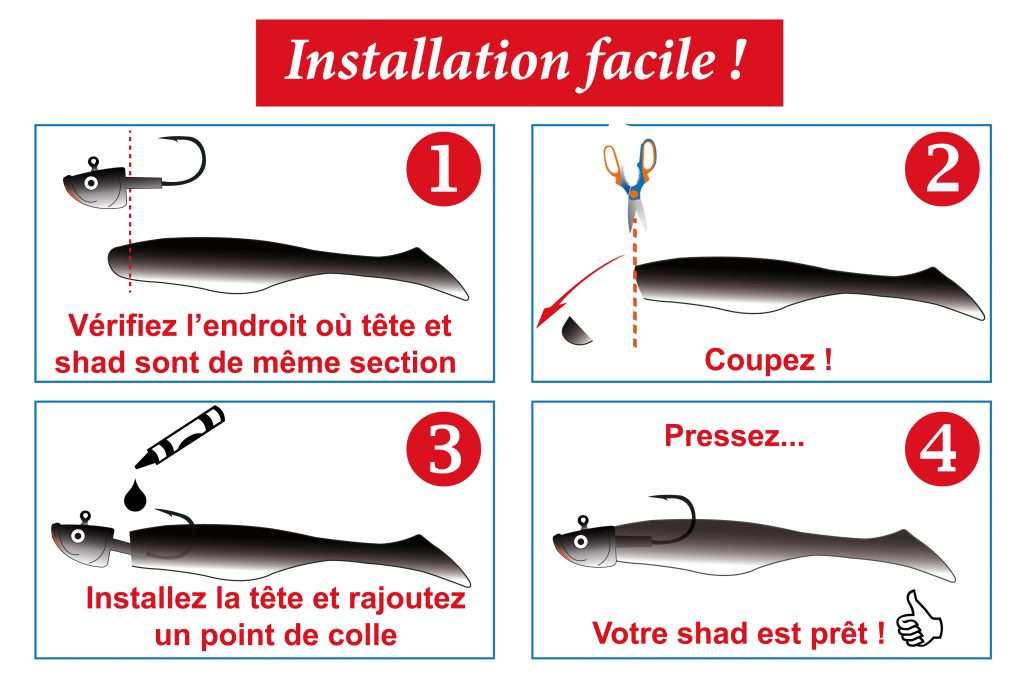 Installation facile !

1

Vérifiez l'endroit où tête et shad sont de même section

2

Coupez !

3

Installez la tête et rajoutez un point de colle

4

Pressez...

Votre shad est prêt !