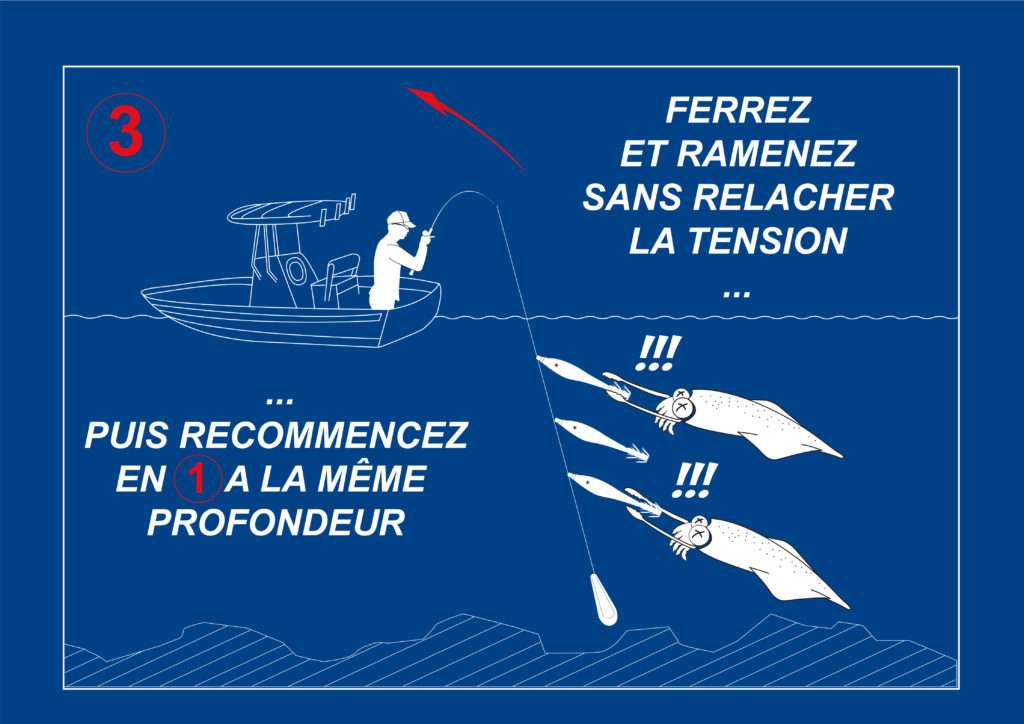 3

FERREZ
ET RAMENEZ
SANS RELACHER
LA TENSION
...

!!!

!!!

...
PUIS RECOMMENCEZ
EN 1 A LA MÊME
PROFONDEUR