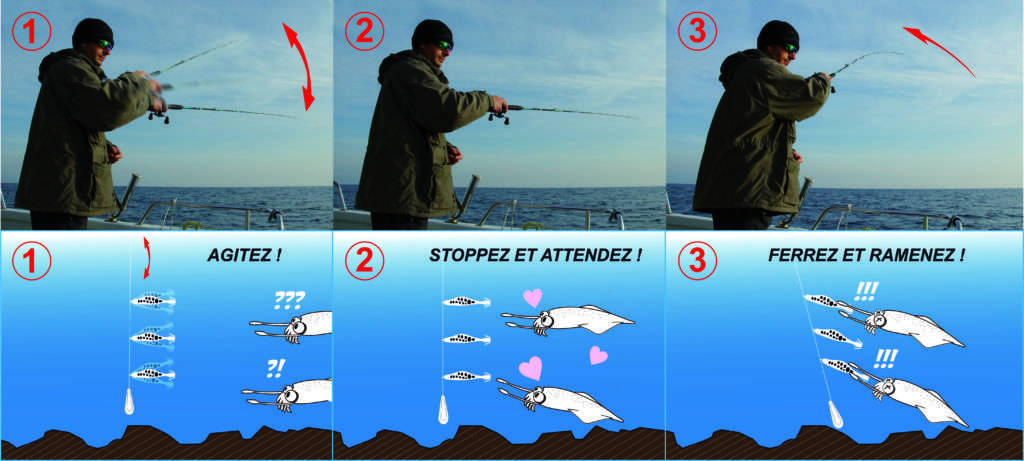 1

2

3

1 AGITEZ !

???

?!

2 STOPPEZ ET ATTENDEZ !

3 FERREZ ET RAMENEZ !

!!!

!!!